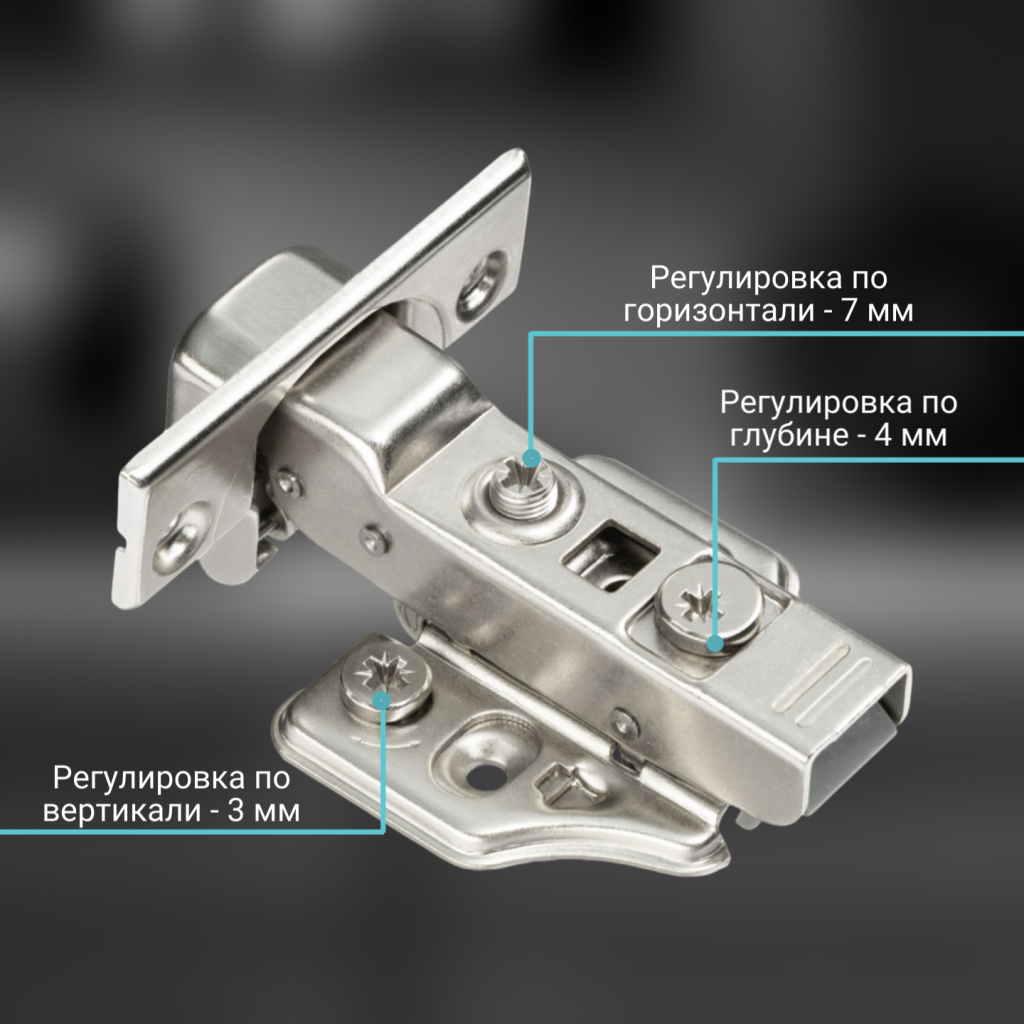 Регулировка по горизонтали - 7 мм

Регулировка по глубине - 4 мм

Регулировка по вертикали - 3 мм